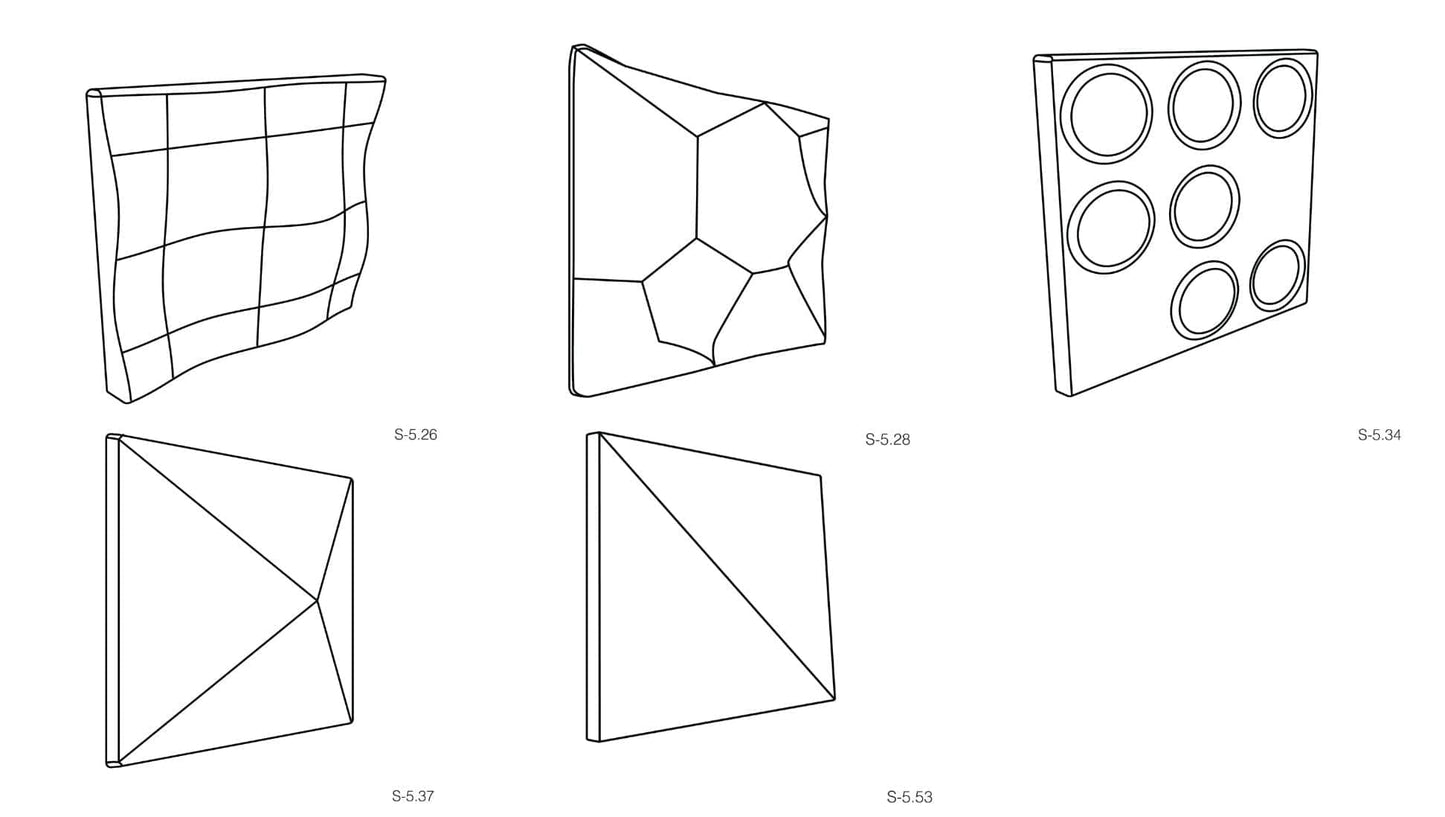 S-5.26

S-5.28

S-5.34

S-5.37

S-5.53