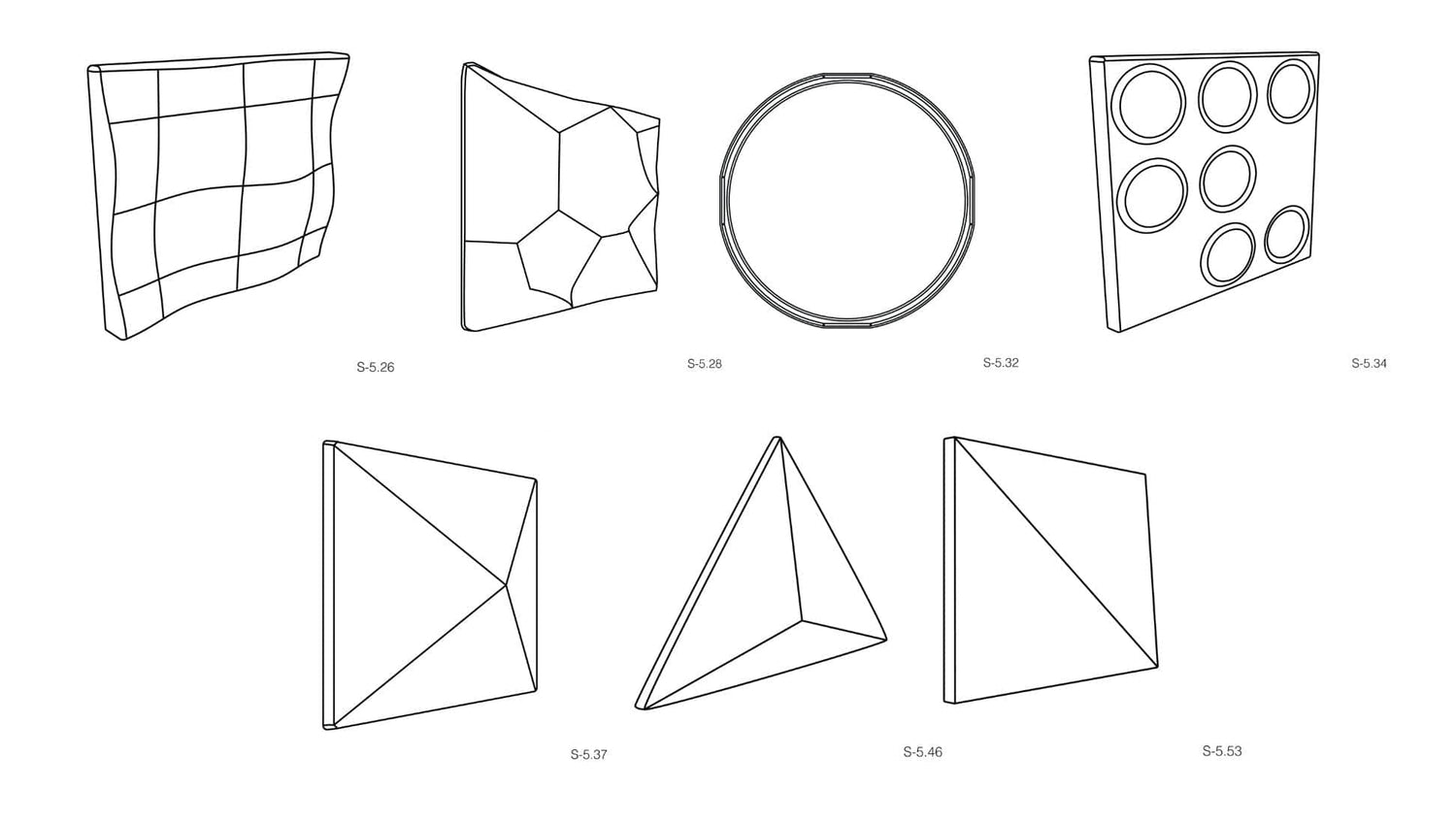 S-5.26

S-5.28

S-5.32

S-5.34

S-5.37

S-5.46

S-5.53