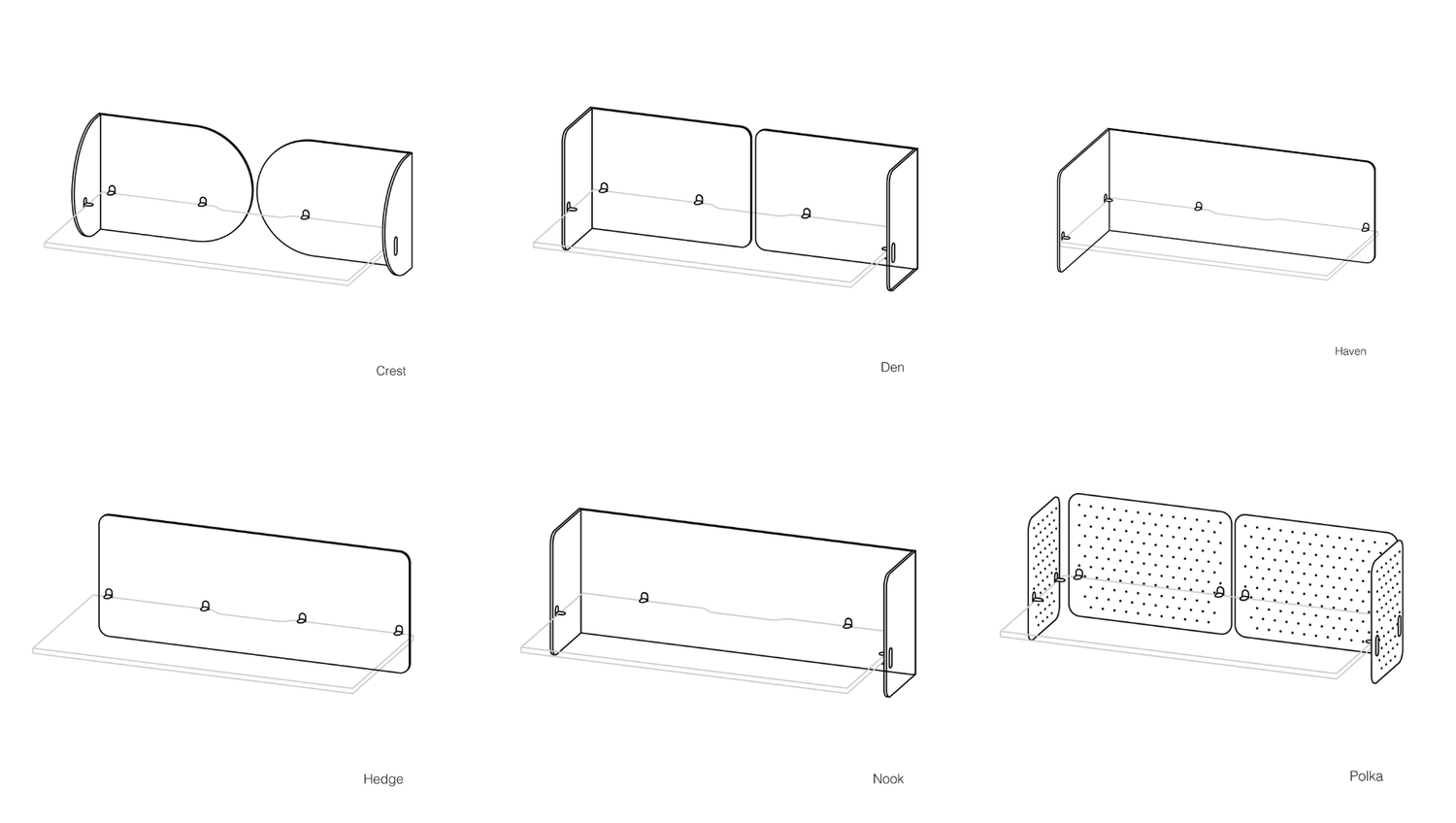 Crest

Den

Haven

Hedge

Nook

Polka